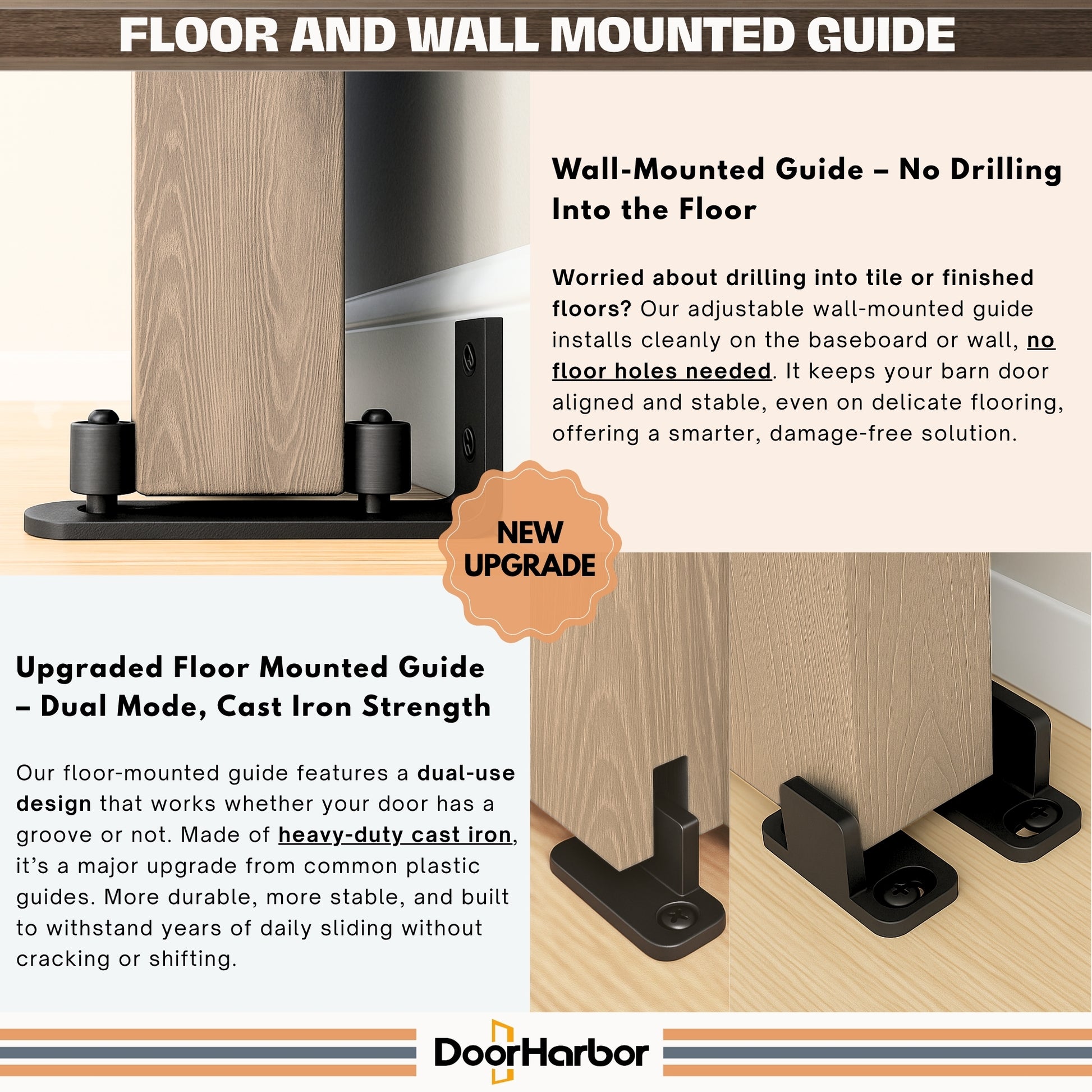 FLOOR AND WALL MOUNTED GUIDE

Wall-Mounted Guide – No Drilling Into the Floor

Worried about drilling into tile or finished floors? Our adjustable wall-mounted guide installs cleanly on the baseboard or wall, no floor holes needed. It keeps your barn door aligned and stable, even on delicate flooring, offering a smarter, damage-free solution.

NEW UPGRADE

Upgraded Floor Mounted Guide – Dual Mode, Cast Iron Strength

Our floor-mounted guide features a dual-use design that works whether your door has a groove or not. Made of heavy-duty cast iron, it's a major upgrade from common plastic guides. More durable, more stable, and built to withstand years of daily sliding without cracking or shifting.

DoorHarbor