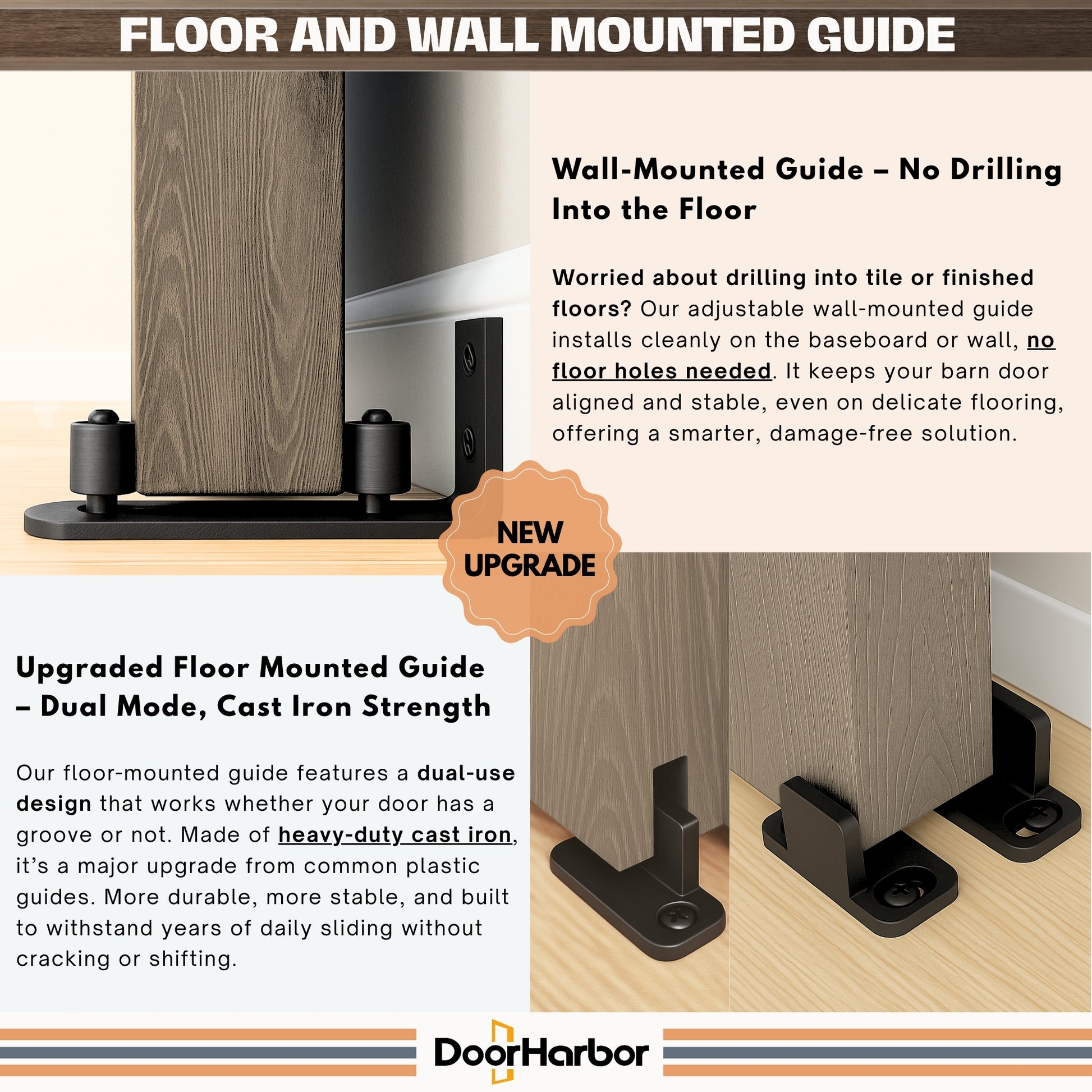 FLOOR AND WALL MOUNTED GUIDE

Wall-Mounted Guide – No Drilling Into the Floor

Worried about drilling into tile or finished floors? Our adjustable wall-mounted guide installs cleanly on the baseboard or wall, no floor holes needed. It keeps your barn door aligned and stable, even on delicate flooring, offering a smarter, damage-free solution.

NEW UPGRADE

Upgraded Floor Mounted Guide – Dual Mode, Cast Iron Strength

Our floor-mounted guide features a dual-use design that works whether your door has a groove or not. Made of heavy-duty cast iron, it's a major upgrade from common plastic guides. More durable, more stable, and built to withstand years of daily sliding without cracking or shifting.

DoorHarbor