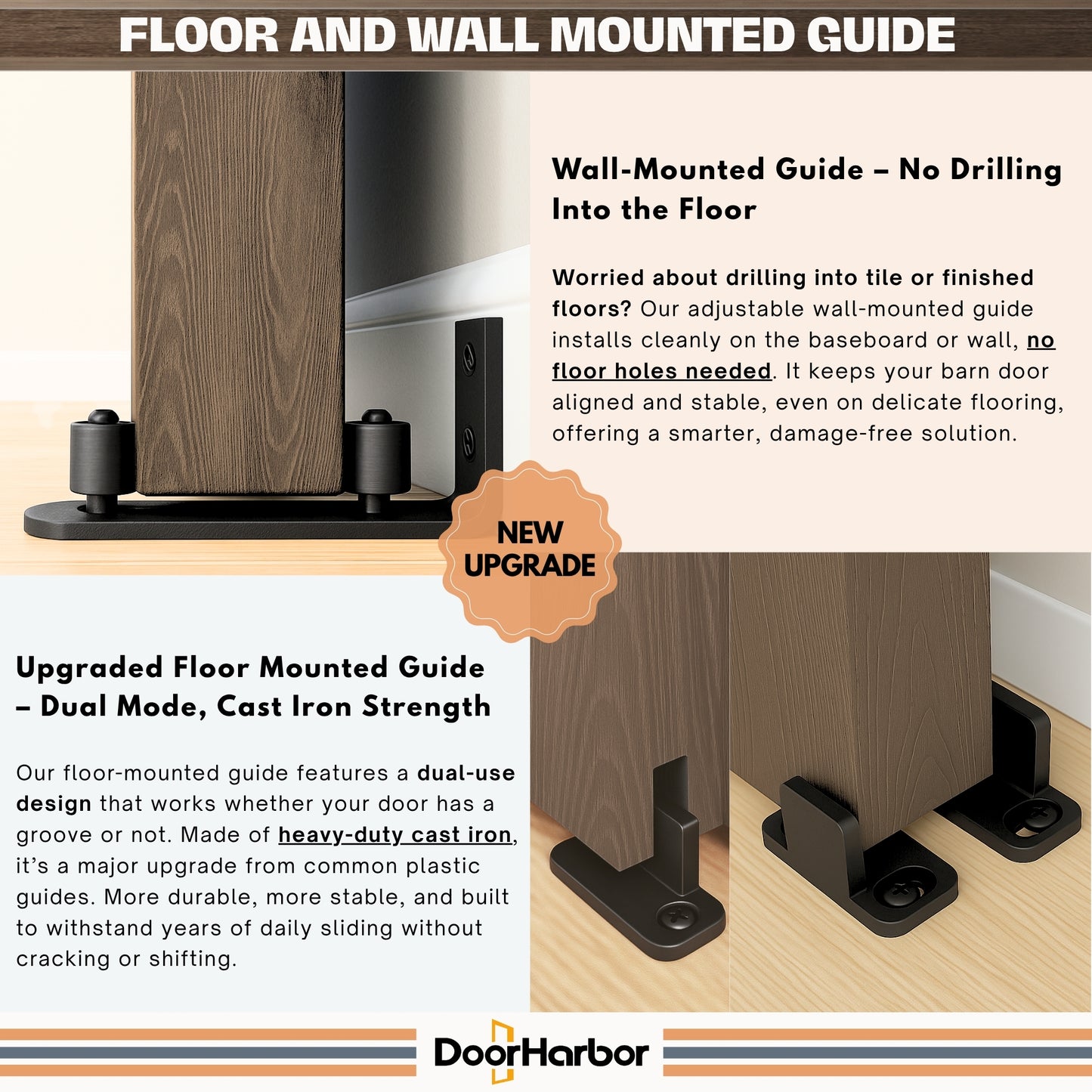 FLOOR AND WALL MOUNTED GUIDE

Wall-Mounted Guide – No Drilling Into the Floor

Worried about drilling into tile or finished floors? Our adjustable wall-mounted guide installs cleanly on the baseboard or wall, no floor holes needed. It keeps your barn door aligned and stable, even on delicate flooring, offering a smarter, damage-free solution.

NEW UPGRADE

Upgraded Floor Mounted Guide – Dual Mode, Cast Iron Strength

Our floor-mounted guide features a dual-use design that works whether your door has a groove or not. Made of heavy-duty cast iron, it's a major upgrade from common plastic guides. More durable, more stable, and built to withstand years of daily sliding without cracking or shifting.

DoorHarbor