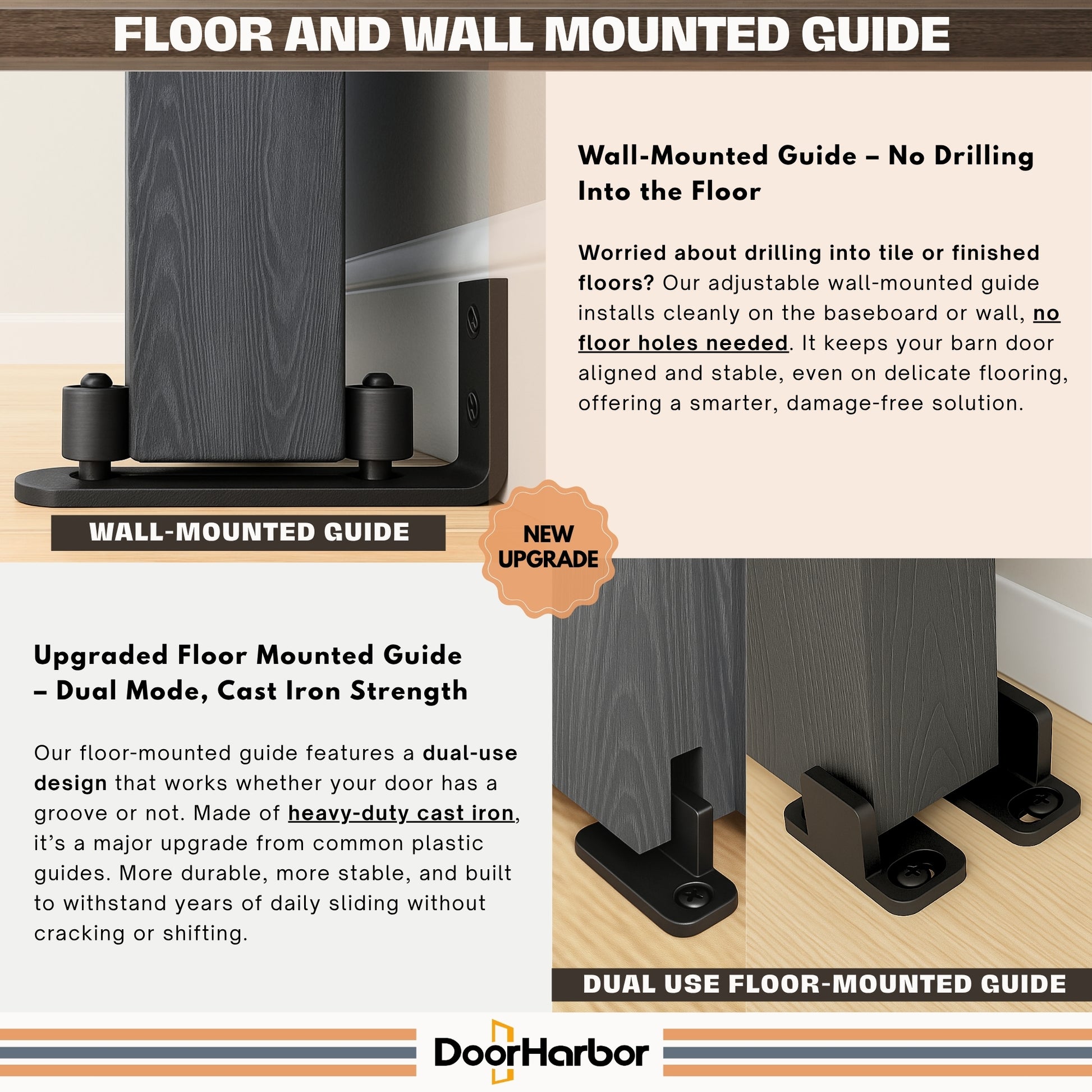 FLOOR AND WALL MOUNTED GUIDE

Wall-Mounted Guide – No Drilling Into the Floor

Worried about drilling into tile or finished floors? Our adjustable wall-mounted guide installs cleanly on the baseboard or wall, no floor holes needed. It keeps your barn door aligned and stable, even on delicate flooring, offering a smarter, damage-free solution.

WALL-MOUNTED GUIDE

NEW UPGRADE

Upgraded Floor Mounted Guide – Dual Mode, Cast Iron Strength

Our floor-mounted guide features a dual-use design that works whether your door has a groove or not. Made of heavy-duty cast iron, it's a major upgrade from common plastic guides. More durable, more stable, and built to withstand years of daily sliding without cracking or shifting.

DUAL USE FLOOR-MOUNTED GUIDE

DoorHarbor