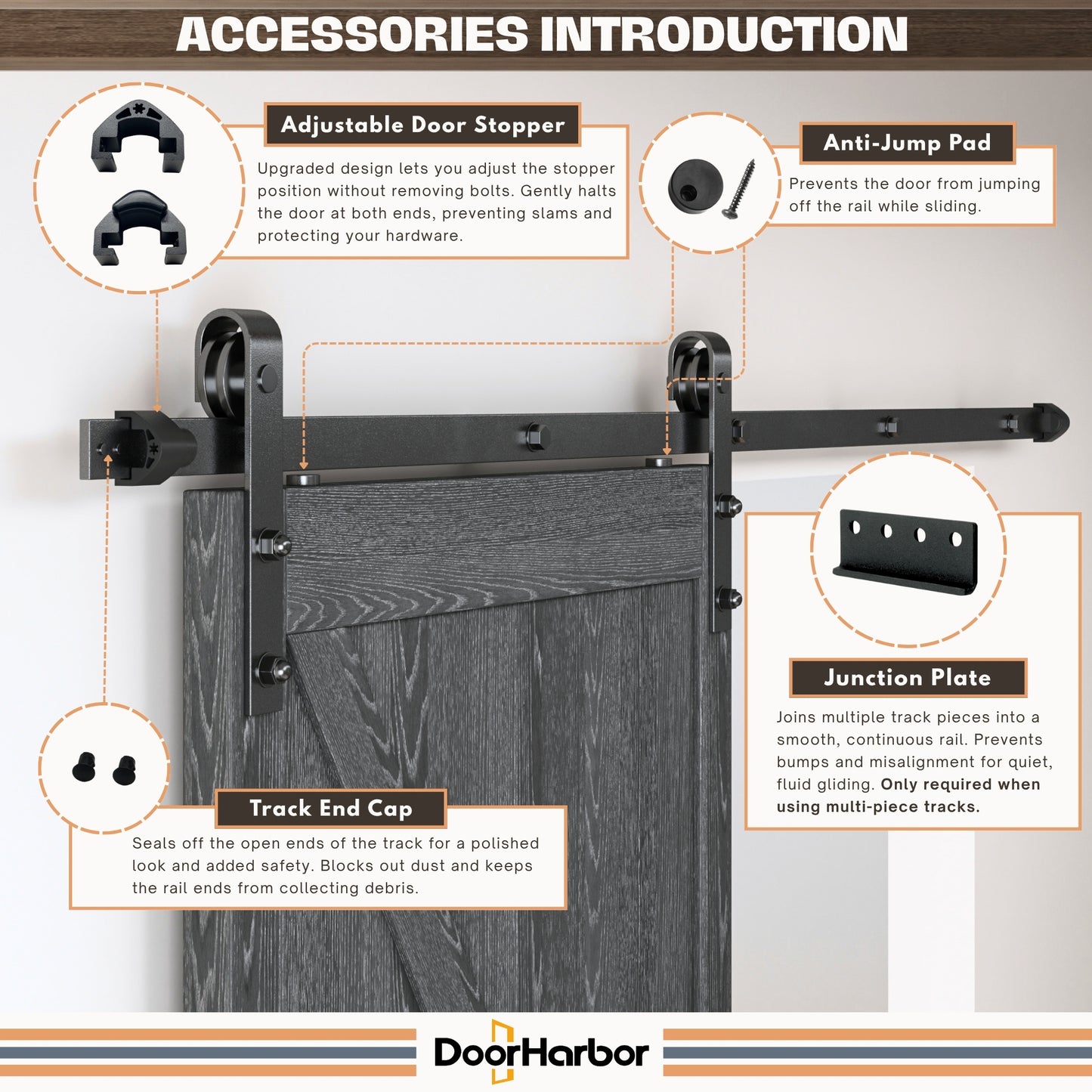 ACCESSORIES INTRODUCTION

Adjustable Door Stopper

Upgraded design lets you adjust the stopper position without removing bolts. Gently halts the door at both ends, preventing slams and protecting your hardware.

Anti-Jump Pad

Prevents the door from jumping off the rail while sliding.

Junction Plate

Joins multiple track pieces into a smooth, continuous rail. Prevents bumps and misalignment for quiet, fluid gliding. Only required when using multi-piece tracks.

Track End Cap

Seals off the open ends of the track for a polished look and added safety. Blocks out dust and keeps the rail ends from collecting debris.

DoorHarbor